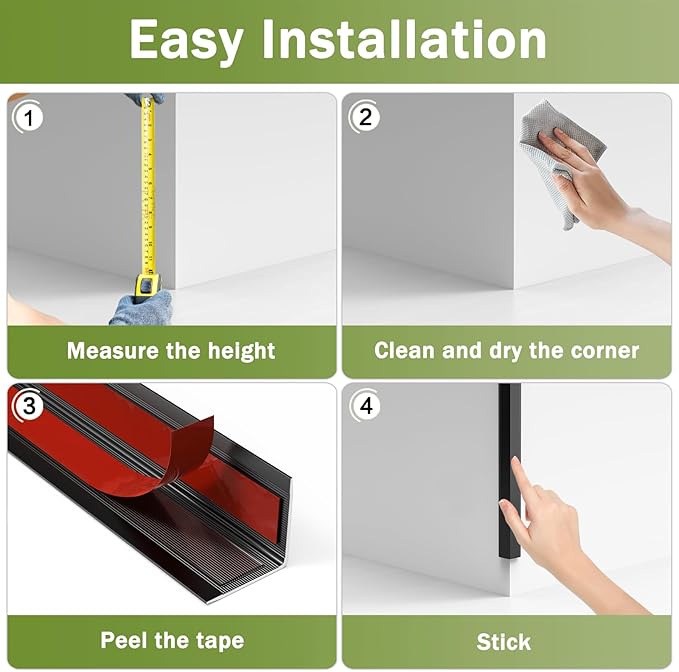 Easy Installation

1

Measure the height

2

Clean and dry the corner

3

Peel the tape

4

Stick