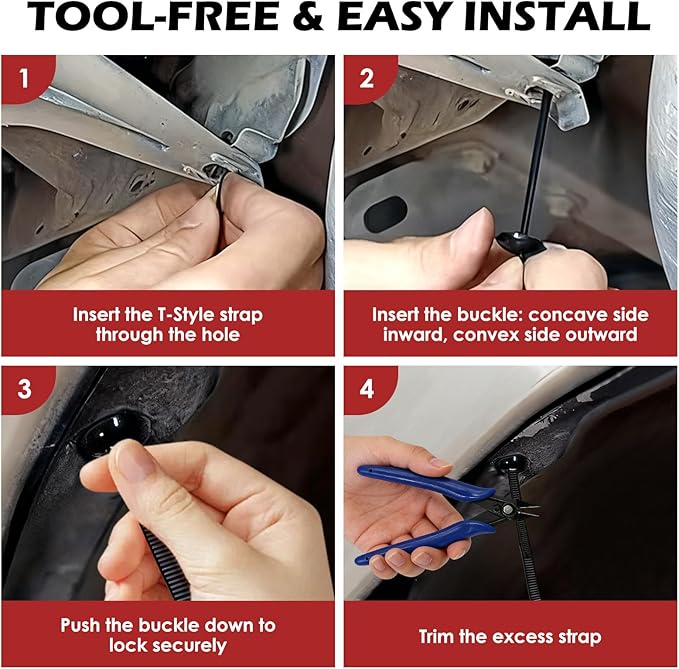 TOOL-FREE & EASY INSTALL

1

Insert the T-Style strap through the hole

2

Insert the buckle: concave side inward, convex side outward

3

Push the buckle down to lock securely

4

Trim the excess strap