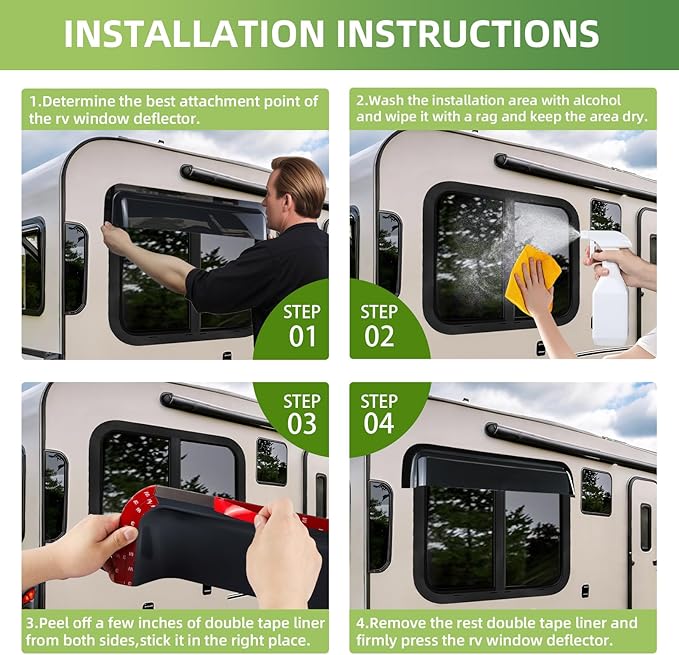 INSTALLATION INSTRUCTIONS

1.Determine the best attachment point of the rv window deflector.

STEP 01

2.Wash the installation area with alcohol and wipe it with a rag and keep the area dry.

STEP 02

STEP 03

3.Peel off a few inches of double tape liner from both sides,stick it in the right place.

STEP 04

4.Remove the rest double tape liner and firmly press the rv window deflector.