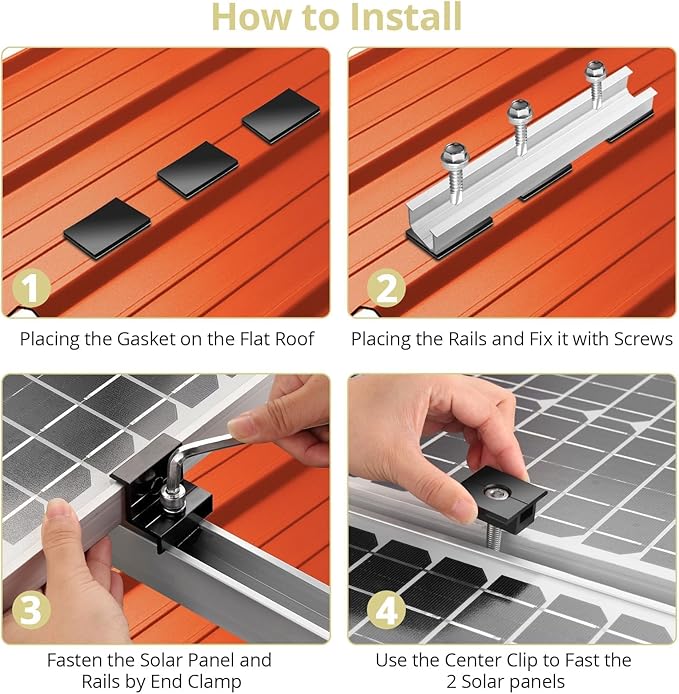 How to Install

1

Placing the Gasket on the Flat Roof

2

Placing the Rails and Fix it with Screws

3

Fasten the Solar Panel and Rails by End Clamp

4

Use the Center Clip to Fast the 2 Solar panels