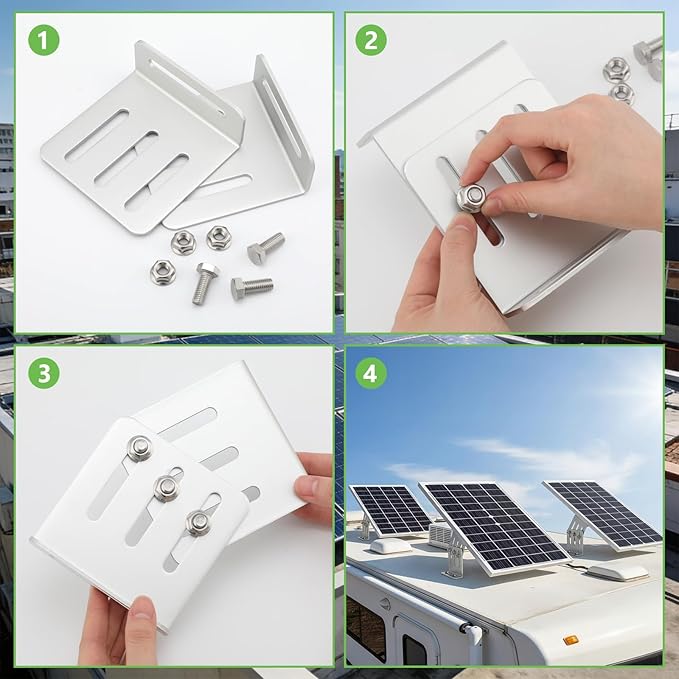 1

2

3

4