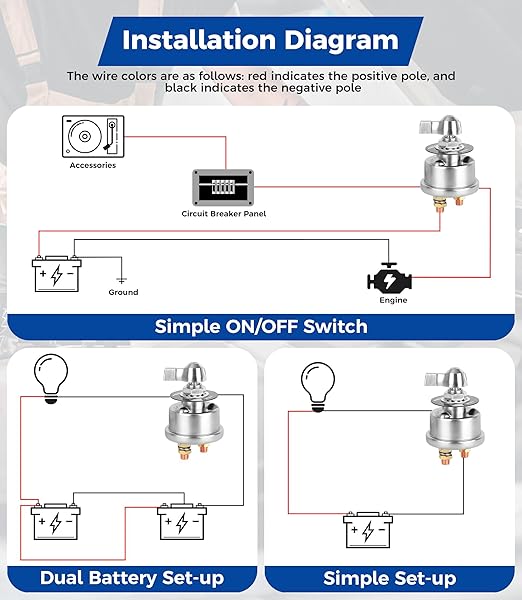 Installation Diagram

The wire colors are as follows: red indicates the positive pole, and black indicates the negative pole

Accessories

Circuit Breaker Panel

+ −

Ground

Engine

Simple ON/OFF Switch

+ −

+ −

Dual Battery Set-up

+ −

Simple Set-up