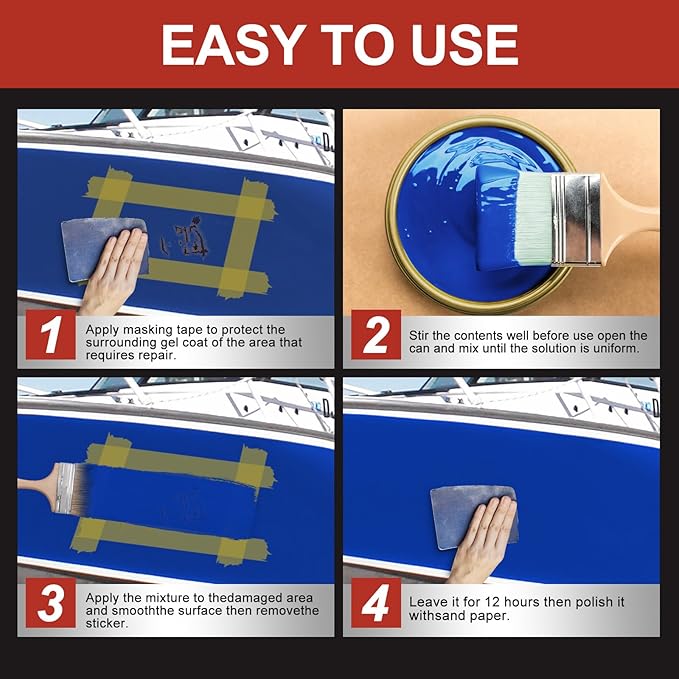 EASY TO USE

1
Apply masking tape to protect the surrounding gel coat of the area that requires repair.

2
Stir the contents well before use open the can and mix until the solution is uniform.

3
Apply the mixture to thedamaged area and smooththe surface then removethe sticker.

4
Leave it for 12 hours then polish it withsand paper.