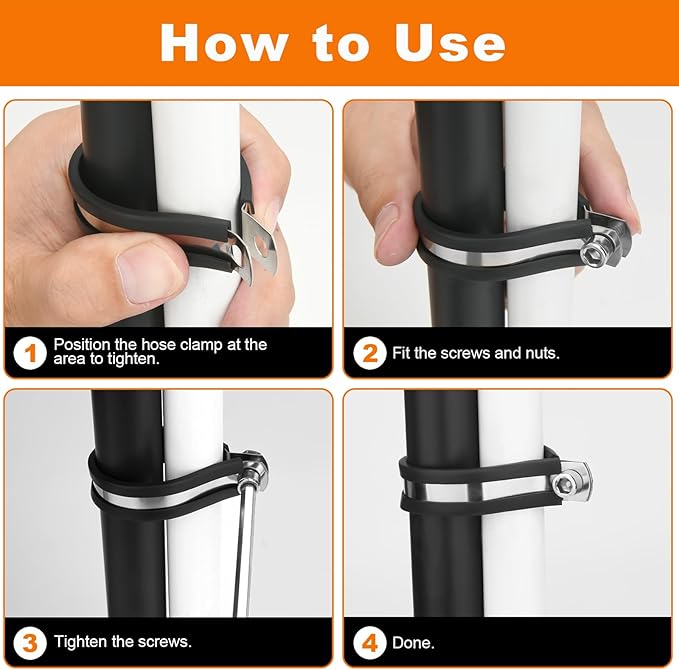 How to Use

1 Position the hose clamp at the area to tighten.

2 Fit the screws and nuts.

3 Tighten the screws.

4 Done.