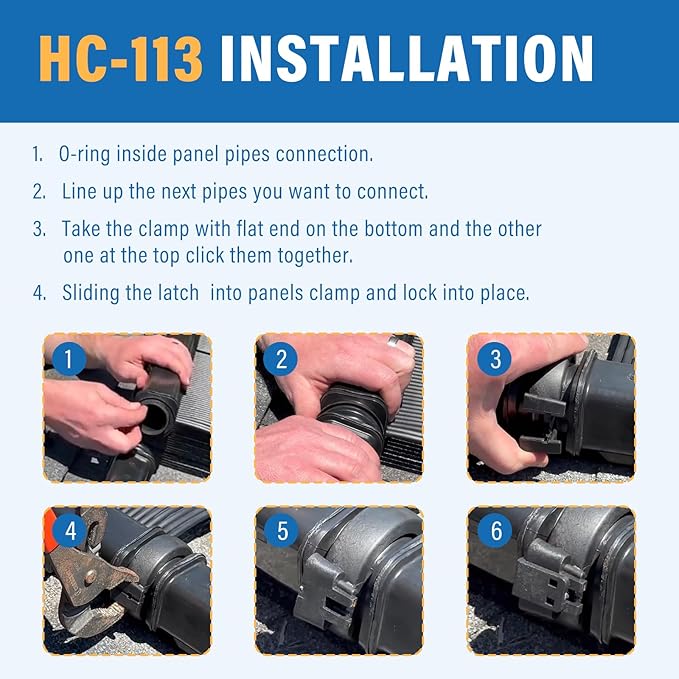 HC-113 INSTALLATION

1. O-ring inside panel pipes connection.

2. Line up the next pipes you want to connect.

3. Take the clamp with flat end on the bottom and the other one at the top click them together.

4. Sliding the latch  into panels clamp and lock into place.

1

2

3

4

5

6