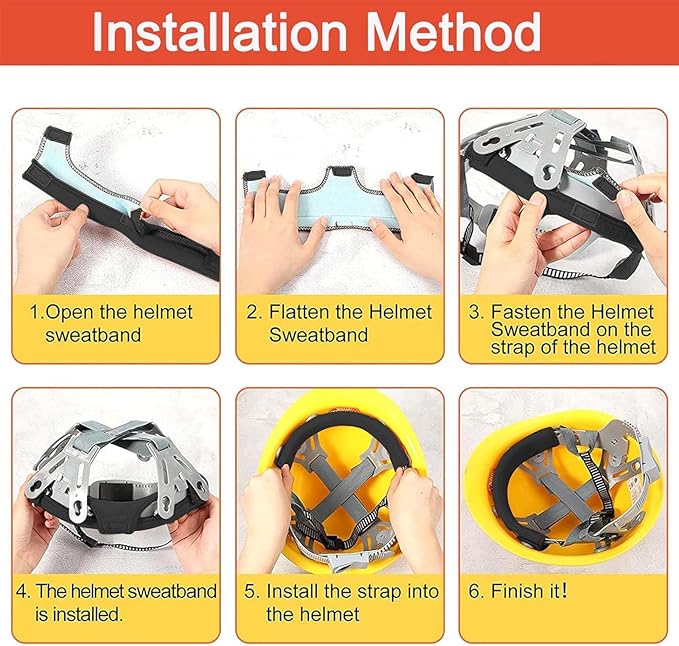 Installation Method

1.Open the helmet sweatband

2. Flatten the Helmet Sweatband

3. Fasten the Helmet Sweatband on the strap of the helmet

4. The helmet sweatband is installed.

5. Install the strap into the helmet

6. Finish it!