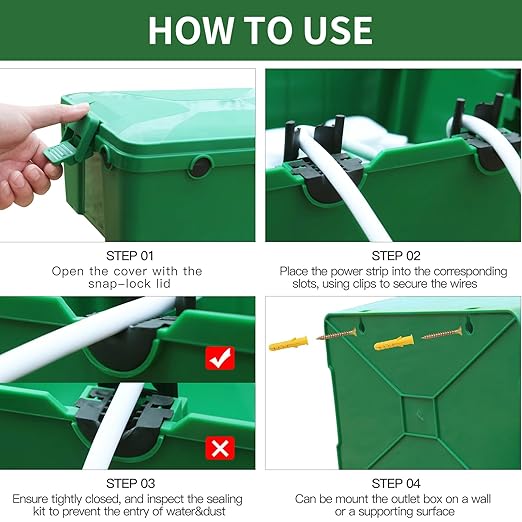 HOW TO USE

STEP 01
Open the cover with the snap-lock lid

STEP 02
Place the power strip into the corresponding slots, using clips to secure the wires

STEP 03
Ensure tightly closed, and inspect the sealing kit to prevent the entry of water&dust

STEP 04
Can be mount the outlet box on a wall or a supporting surface