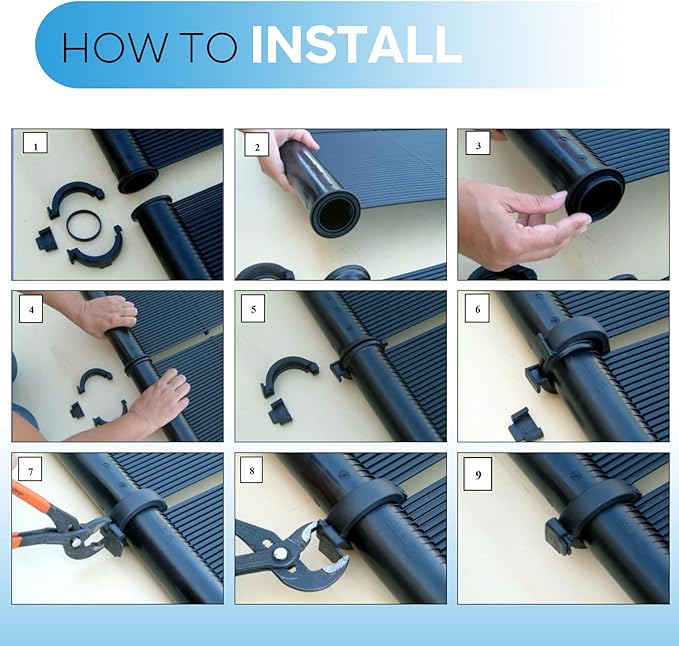 HOW TO INSTALL

1

2

3

4

5

6

7

8

9