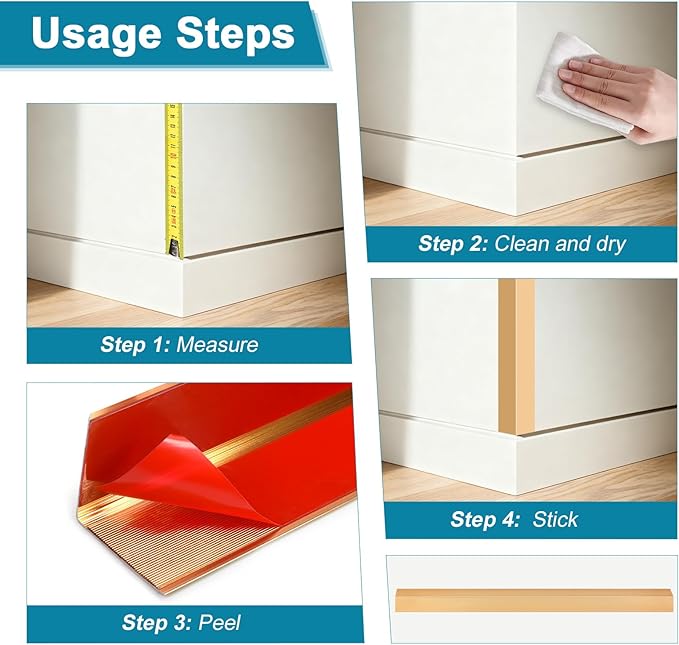 Usage Steps

Step 1: Measure

Step 2: Clean and dry

Step 3: Peel

Step 4: Stick