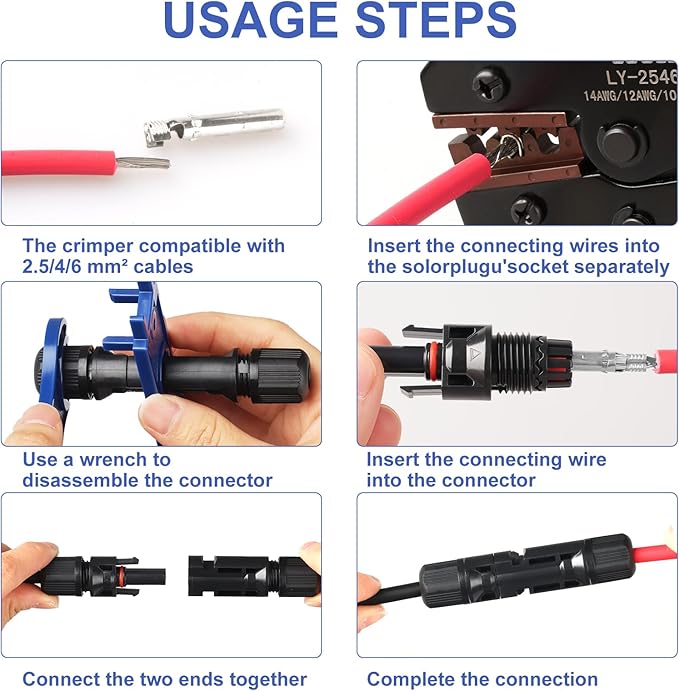 USAGE STEPS

LY-2546
14AWG/12AWG/10

The crimper compatible with 2.5/4/6 mm² cables

Insert the connecting wires into the solorplugu'socket separately

Use a wrench to disassemble the connector

Insert the connecting wire into the connector

Connect the two ends together

Complete the connection