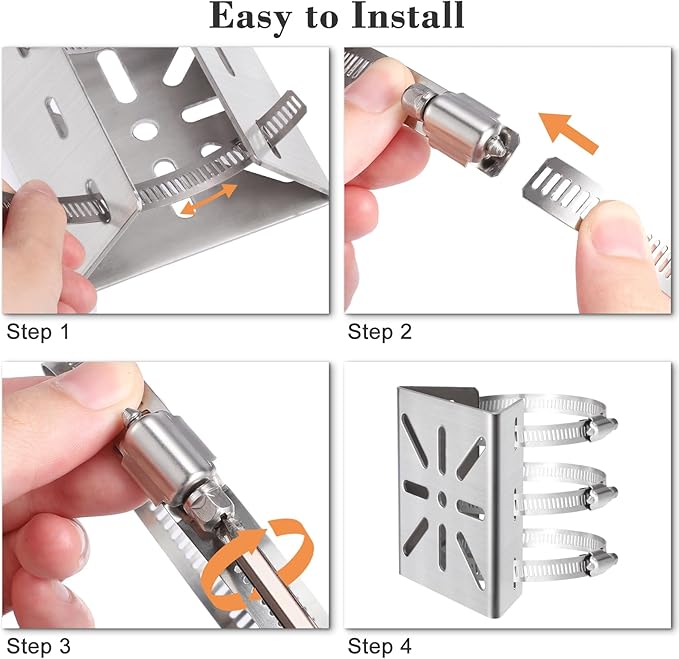 Easy to Install

Step 1

Step 2

Step 3

Step 4