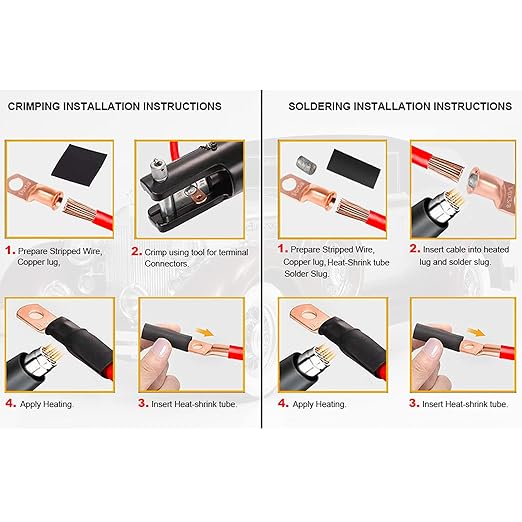 CRIMPING INSTALLATION INSTRUCTIONS

1. Prepare Stripped Wire, Copper lug,

2. Crimp using tool for terminal Connectors.

4. Apply Heating.

3. Insert Heat-shrink tube.

SOLDERING INSTALLATION INSTRUCTIONS

1. Prepare Stripped Wire, Copper lug, Heat-Shrink tube Solder Slug.

2. Insert cable into heated lug and solder slug.

4. Apply Heating.

3. Insert Heat-shrink tube.