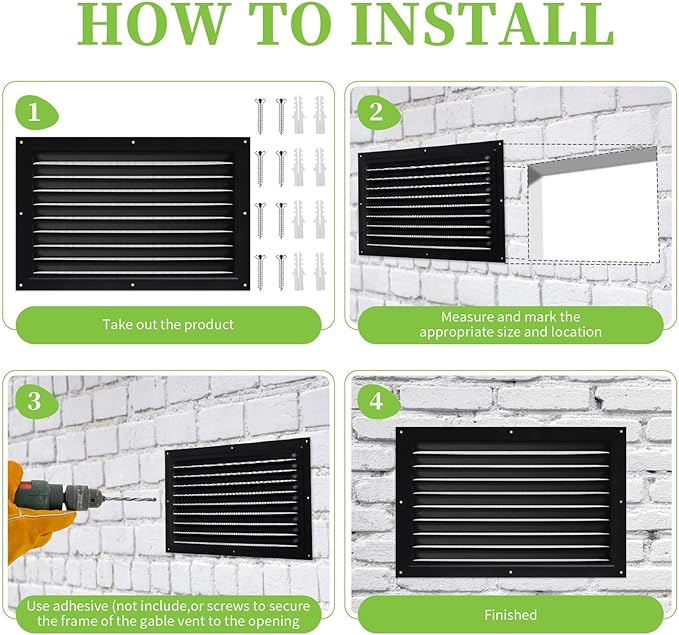 HOW TO INSTALL

1

Take out the product

2

Measure and mark the appropriate size and location

3

Use adhesive (not include,or screws to secure the frame of the gable vent to the opening

4

Finished