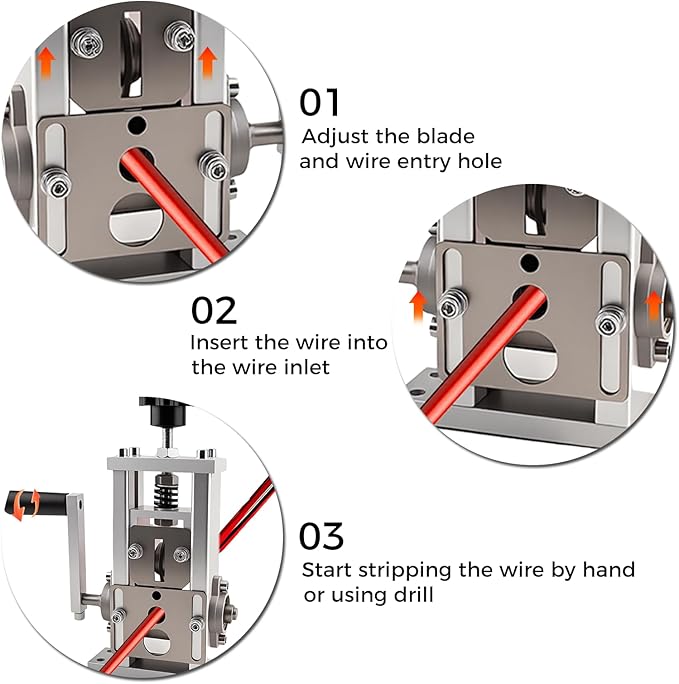 01
Adjust the blade and wire entry hole

02
Insert the wire into the wire inlet

03
Start stripping the wire by hand or using drill