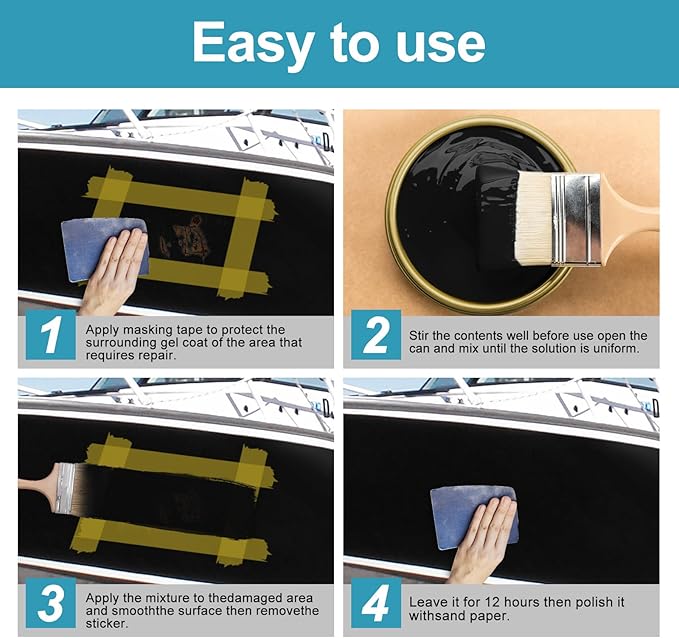 Easy to use

1 Apply masking tape to protect the surrounding gel coat of the area that requires repair.

2 Stir the contents well before use open the can and mix until the solution is uniform.

3 Apply the mixture to thedamaged area and smooththe surface then removethe sticker.

4 Leave it for 12 hours then polish it withsand paper.