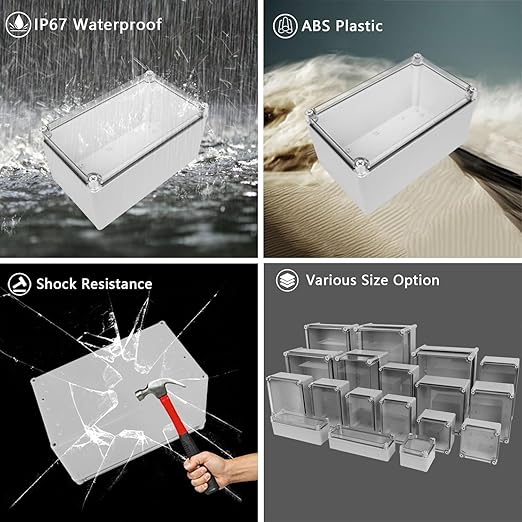 IP67 Waterproof

ABS Plastic

Shock Resistance

Various Size Option