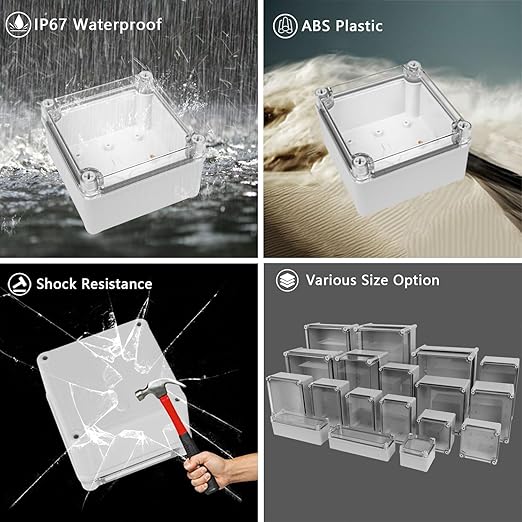 IP67 Waterproof

ABS Plastic

Shock Resistance

Various Size Option