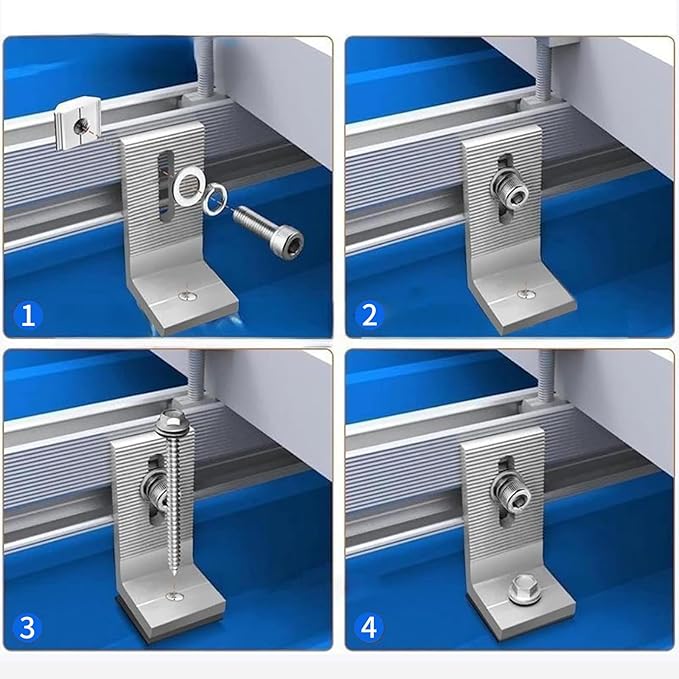 1
2
3
4