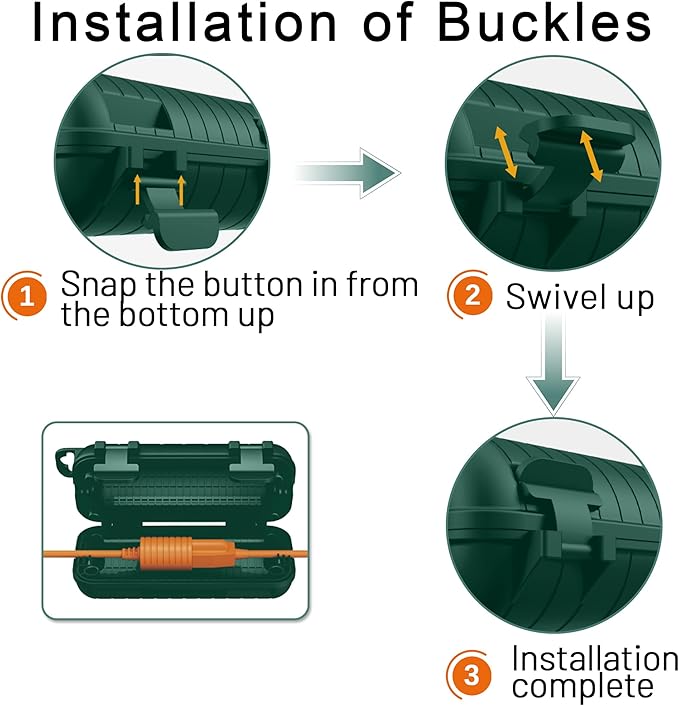 Installation of Buckles

1 Snap the button in from the bottom up

2 Swivel up

3 Installation complete