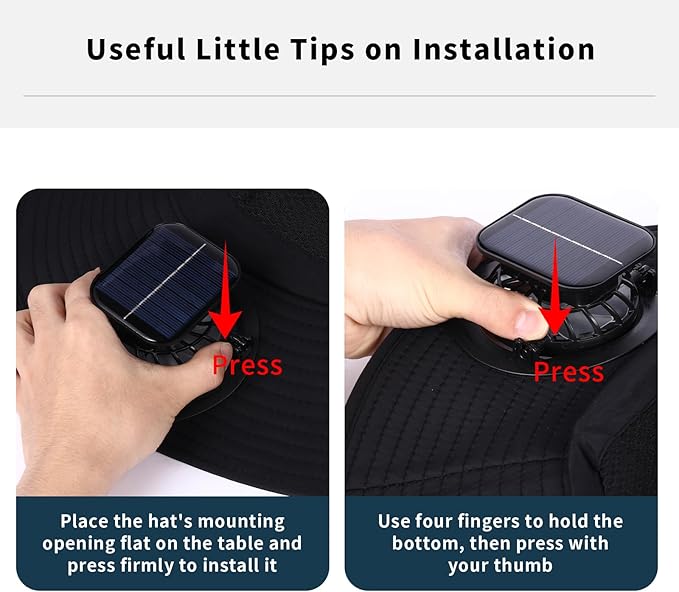 Useful Little Tips on Installation

Press

Place the hat's mounting opening flat on the table and press firmly to install it

Press

Use four fingers to hold the bottom, then press with your thumb