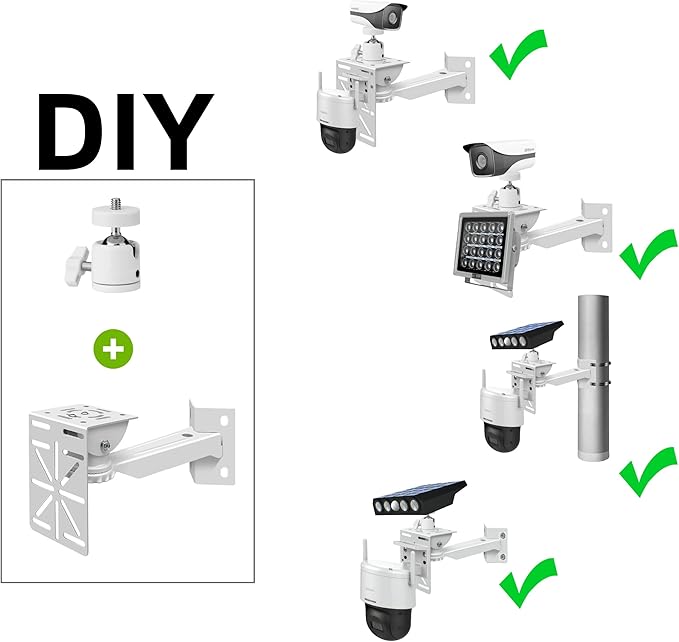 DIY