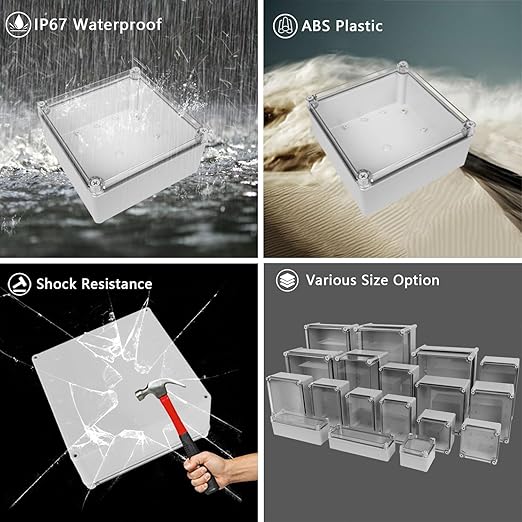 IP67 Waterproof

ABS Plastic

Shock Resistance

Various Size Option