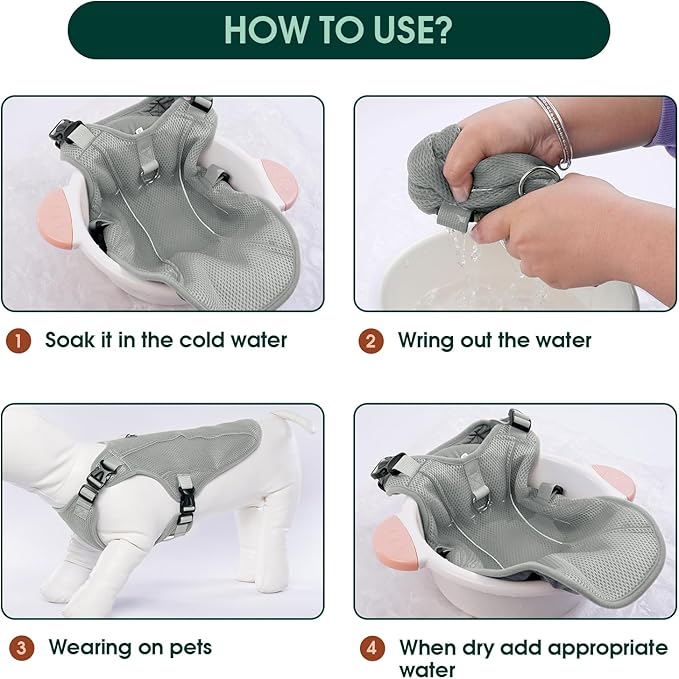 HOW TO USE?

1 Soak it in the cold water

2 Wring out the water

3 Wearing on pets

4 When dry add appropriate water