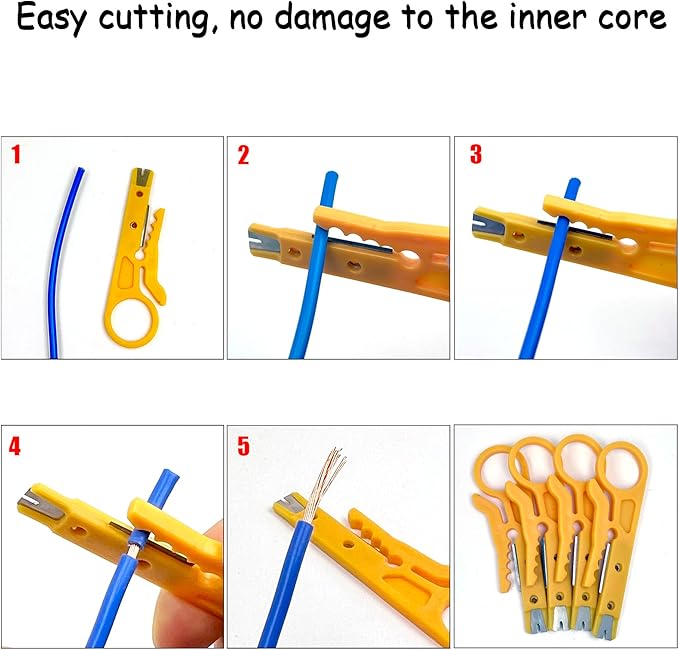 Easy cutting, no damage to the inner core

1

2

3

4

5