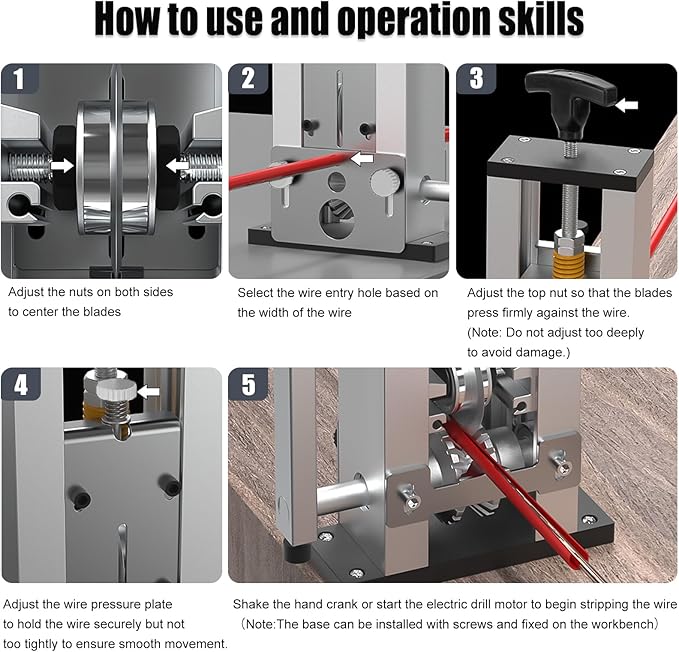 How to use and operation skills

1

Adjust the nuts on both sides to center the blades

2

Select the wire entry hole based on the width of the wire

3

Adjust the top nut so that the blades press firmly against the wire. (Note: Do not adjust too deeply to avoid damage.)

4

Adjust the wire pressure plate to hold the wire securely but not too tightly to ensure smooth movement.

5

Shake the hand crank or start the electric drill motor to begin stripping the wire （Note:The base can be installed with screws and fixed on the workbench）