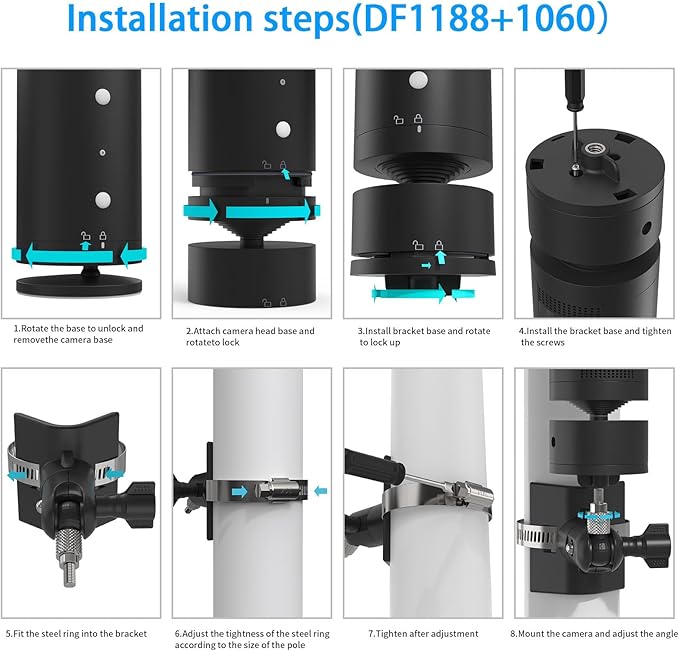 Installation steps(DF1188+1060)

1.Rotate the base to unlock and removethe camera base

2.Attach camera head base and rotateto lock

3.Install bracket base and rotate to lock up

4.Install the bracket base and tighten the screws

5.Fit the steel ring into the bracket

6.Adjust the tightness of the steel ring according to the size of the pole

7.Tighten after adjustment

8.Mount the camera and adjust the angle