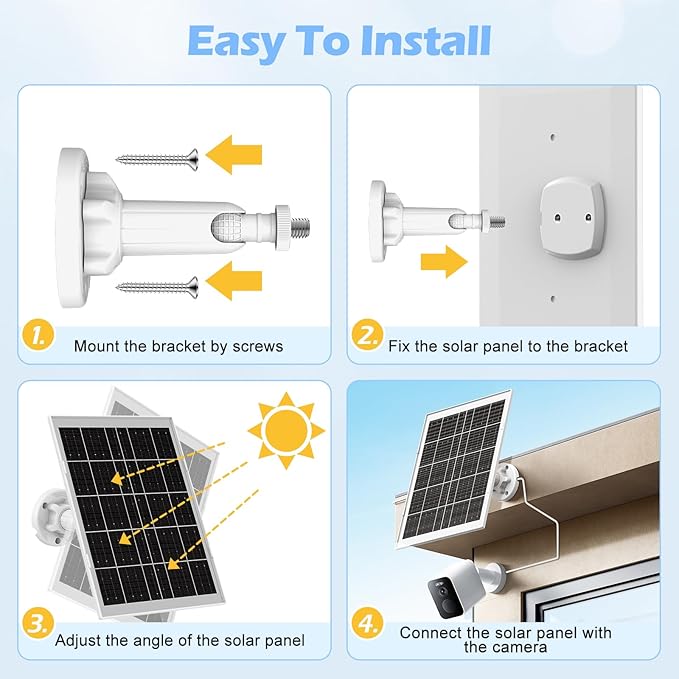 Easy To Install

1. Mount the bracket by screws

2. Fix the solar panel to the bracket

3. Adjust the angle of the solar panel

4. Connect the solar panel with the camera