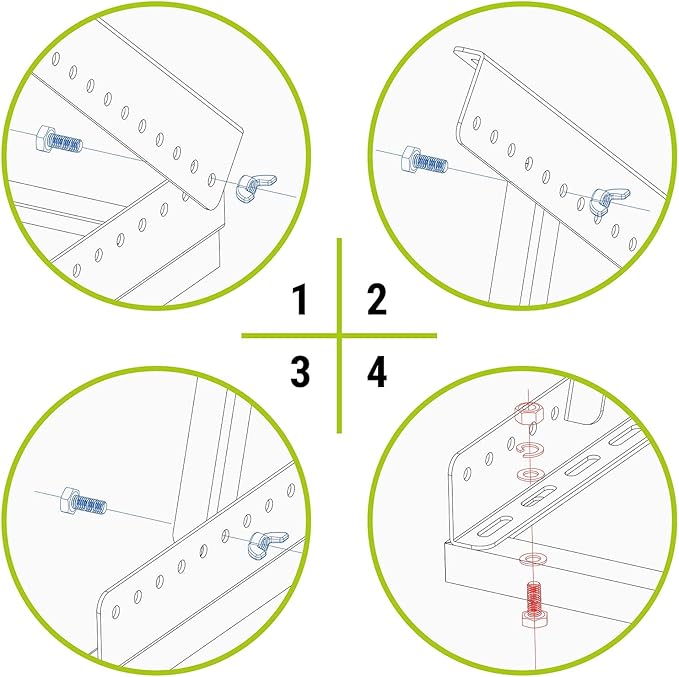 1 2
3 4