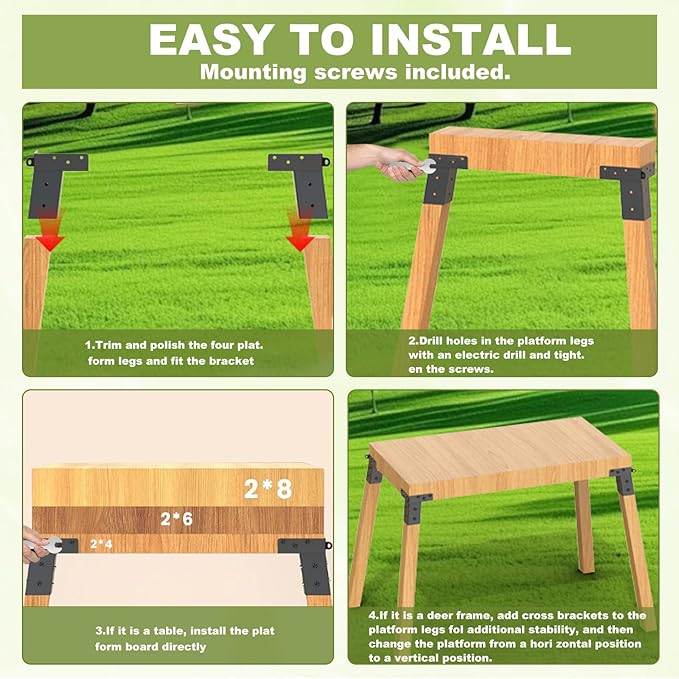 EASY TO INSTALL
Mounting screws included.

1.Trim and polish the four plat. form legs and fit the bracket

2.Drill holes in the platform legs with an electric drill and tight. en the screws.

2*8
2*6
2*4

3.If it is a table, install the plat form board directly

4.If it is a deer frame, add cross brackets to the platform legs fol additional stability, and then change the platform from a hori zontal position to a vertical position.