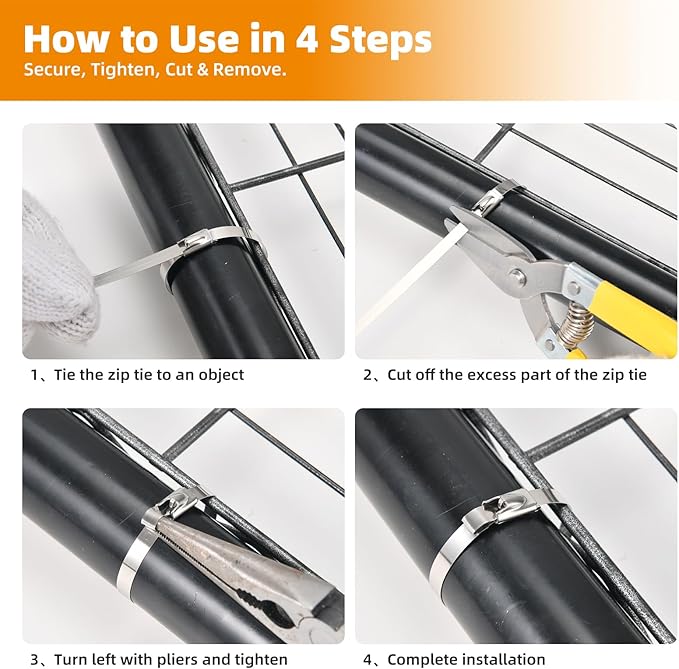 How to Use in 4 Steps
Secure, Tighten, Cut & Remove.

1、Tie the zip tie to an object

2、Cut off the excess part of the zip tie

3、Turn left with pliers and tighten

4、Complete installation