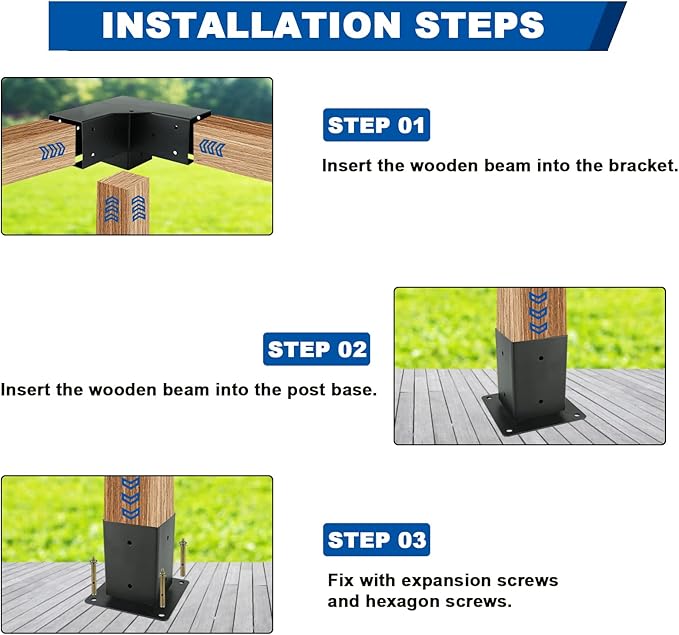 INSTALLATION STEPS

STEP 01

Insert the wooden beam into the bracket.

STEP 02

Insert the wooden beam into the post base.

STEP 03

Fix with expansion screws and hexagon screws.