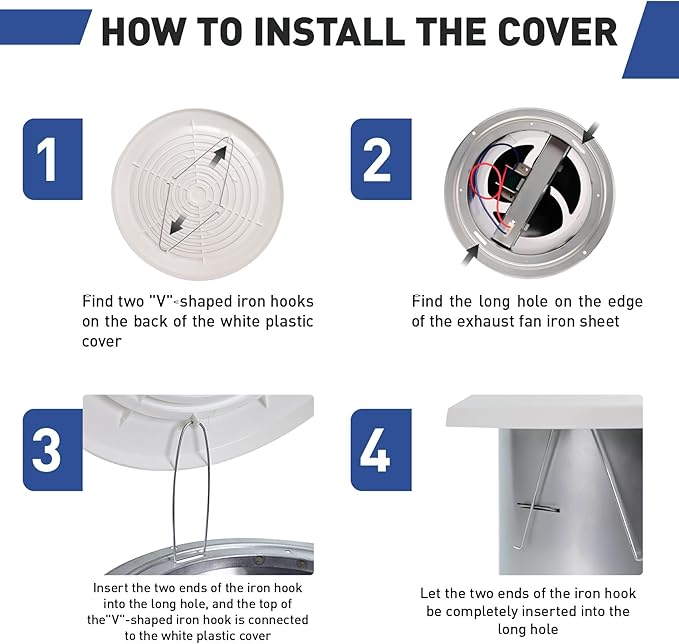 HOW TO INSTALL THE COVER

1

Find two "V"-shaped iron hooks on the back of the white plastic cover

2

Find the long hole on the edge of the exhaust fan iron sheet

3

Insert the two ends of the iron hook into the long hole, and the top of the"V"-shaped iron hook is connected to the white plastic cover

4

Let the two ends of the iron hook be completely inserted into the long hole