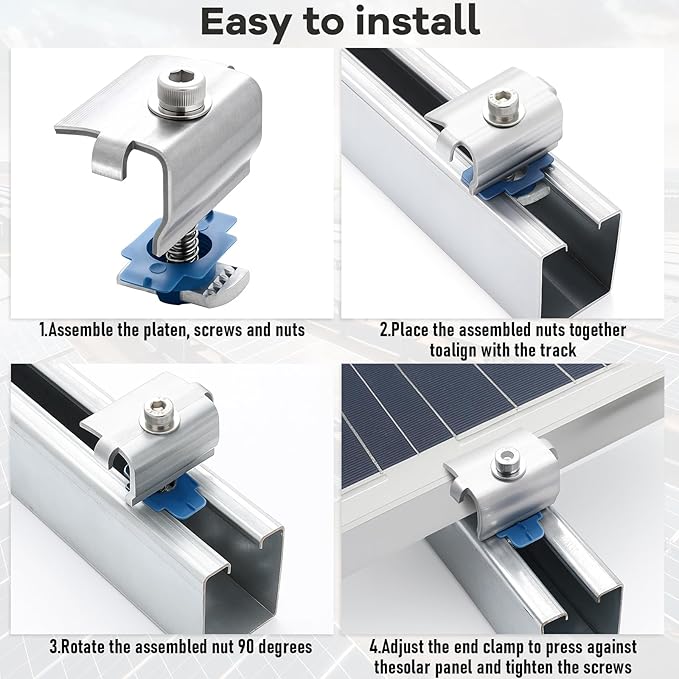 Easy to install

1.Assemble the platen, screws and nuts

2.Place the assembled nuts together toalign with the track

3.Rotate the assembled nut 90 degrees

4.Adjust the end clamp to press against thesolar panel and tighten the screws