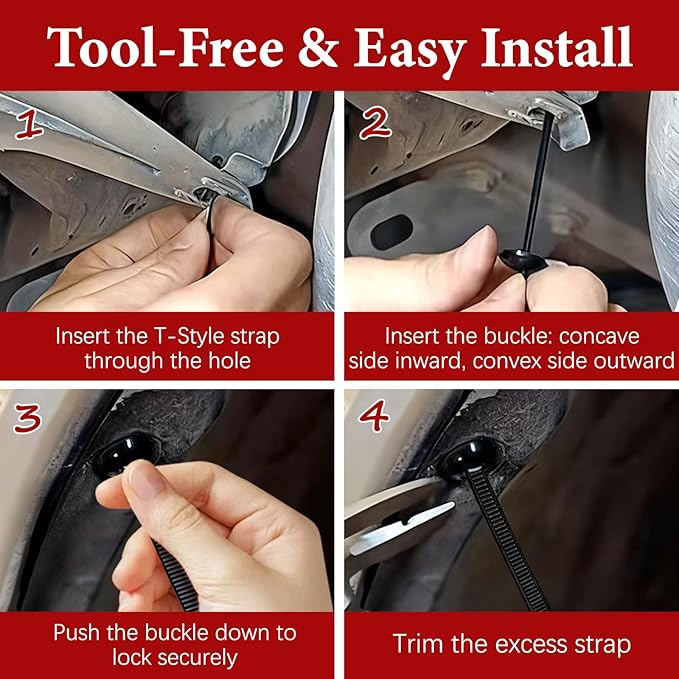 Tool-Free & Easy Install

1

Insert the T-Style strap through the hole

2

Insert the buckle: concave side inward, convex side outward

3

Push the buckle down to lock securely

4

Trim the excess strap