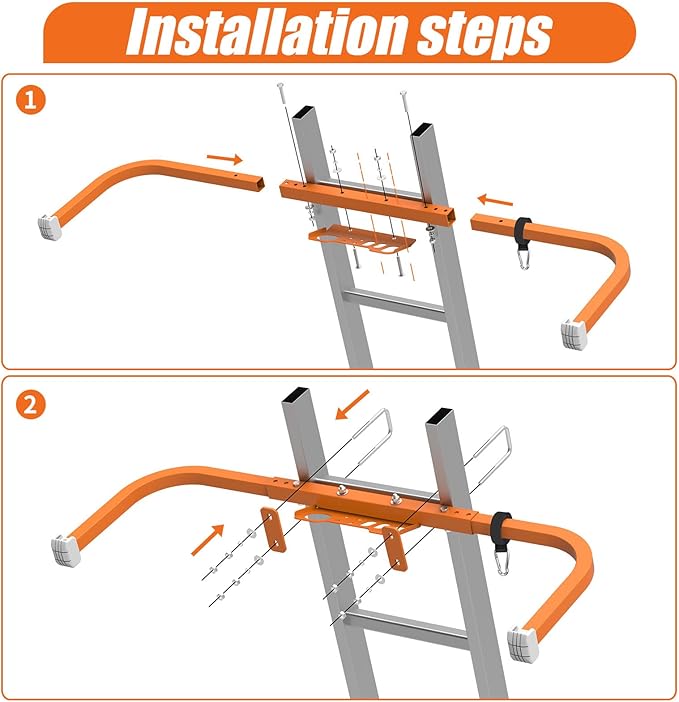 Installation steps

1

2