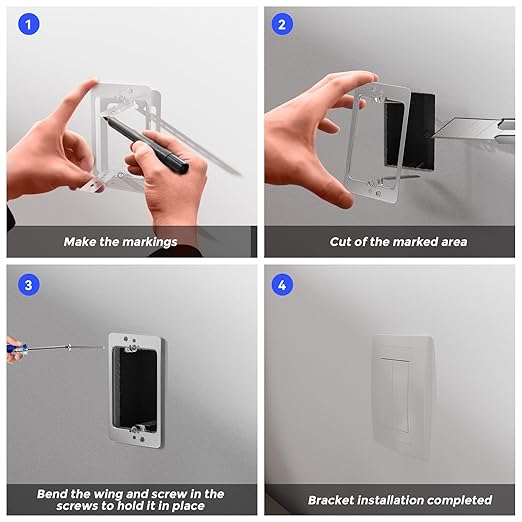 1

Make the markings

2

Cut of the marked area

3

Bend the wing and screw in the screws to hold it in place

4

Bracket installation completed