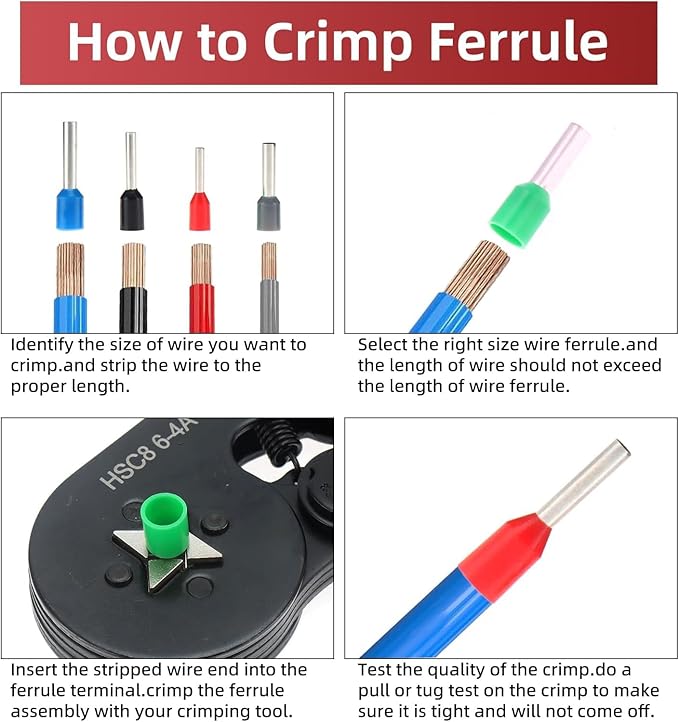 How to Crimp Ferrule

Identify the size of wire you want to crimp.and strip the wire to the proper length.

Select the right size wire ferrule.and the length of wire should not exceed the length of wire ferrule.

HSC8 6-4A

Insert the stripped wire end into the ferrule terminal.crimp the ferrule assembly with your crimping tool.

Test the quality of the crimp.do a pull or tug test on the crimp to make sure it is tight and will not come off.