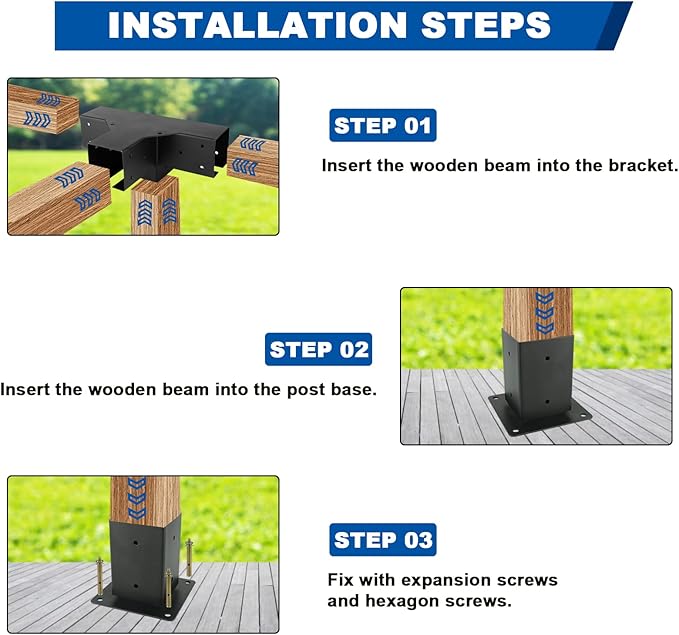 INSTALLATION STEPS

STEP 01

Insert the wooden beam into the bracket.

STEP 02

Insert the wooden beam into the post base.

STEP 03

Fix with expansion screws and hexagon screws.