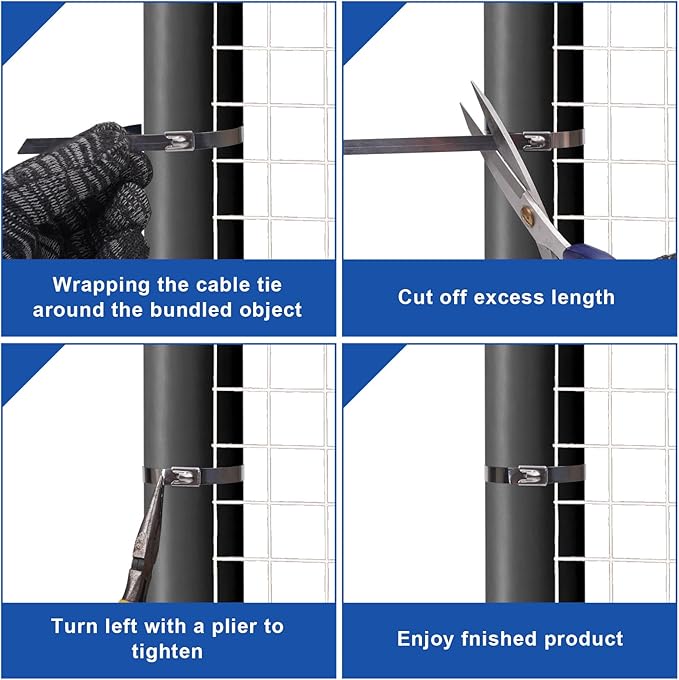 Wrapping the cable tie around the bundled object

Cut off excess length

Turn left with a plier to tighten

Enjoy fnished product