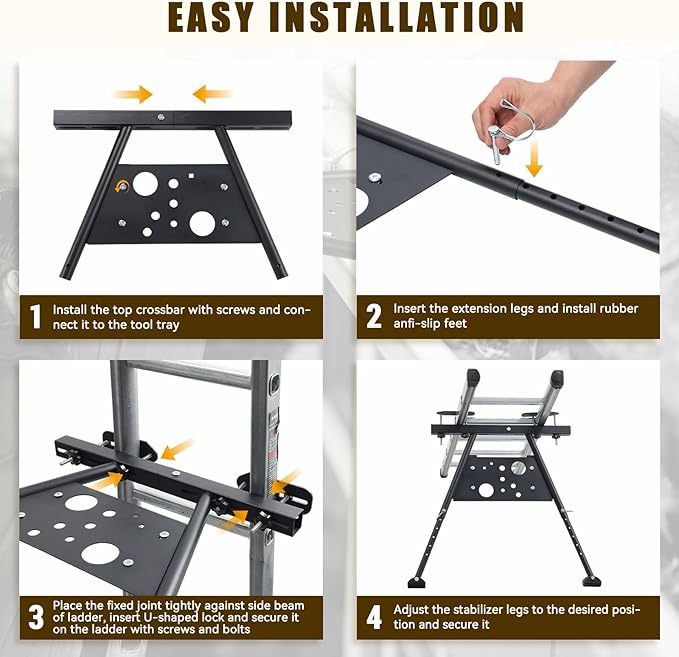 EASY INSTALLATION

1 Install the top crossbar with screws and connect it to the tool tray

2 Insert the extension legs and install rubber anfi-slip feet

3 Place the fixed joint tightly against side beam of ladder, insert U-shaped lock and secure it on the ladder with screws and bolts

4 Adjust the stabilizer legs to the desired position and secure it