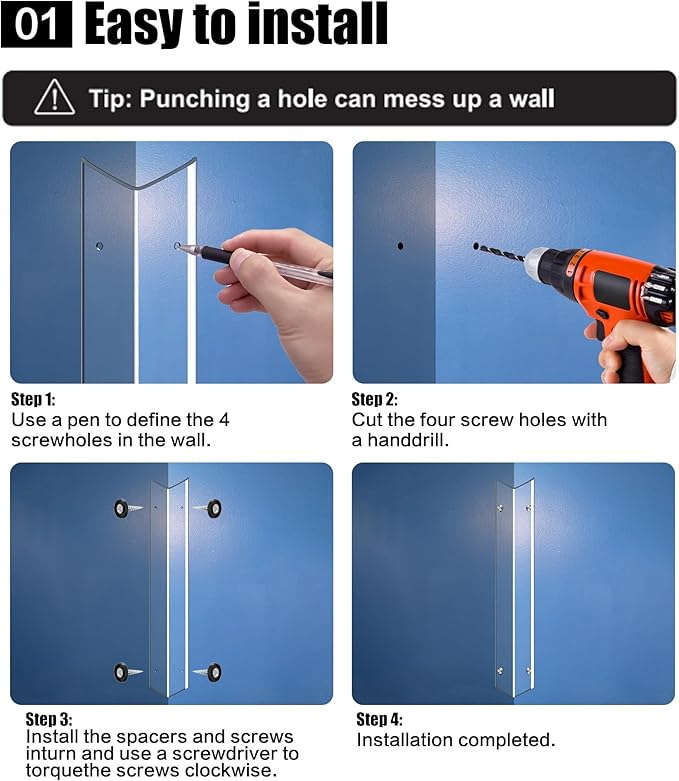 01 Easy to install

Tip: Punching a hole can mess up a wall

Step 1:
Use a pen to define the 4 screwholes in the wall.

Step 2:
Cut the four screw holes with a handdrill.

Step 3:
Install the spacers and screws inturn and use a screwdriver to torquethe screws clockwise.

Step 4:
Installation completed.