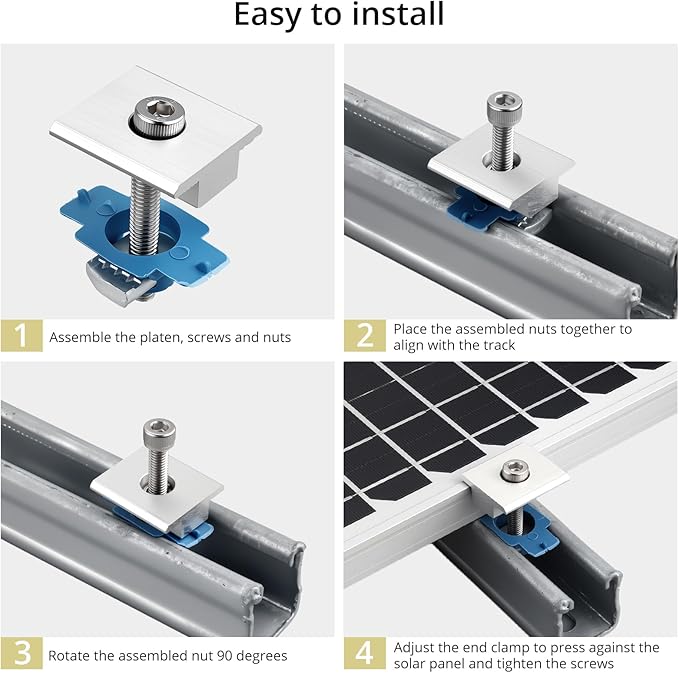 Easy to install

1 Assemble the platen, screws and nuts

2 Place the assembled nuts together to align with the track

3 Rotate the assembled nut 90 degrees

4 Adjust the end clamp to press against the solar panel and tighten the screws