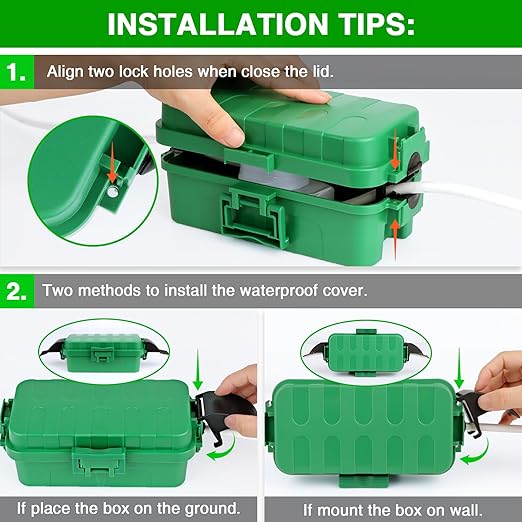 INSTALLATION TIPS:

1. Align two lock holes when close the lid.

2. Two methods to install the waterproof cover.

If place the box on the ground.

If mount the box on wall.