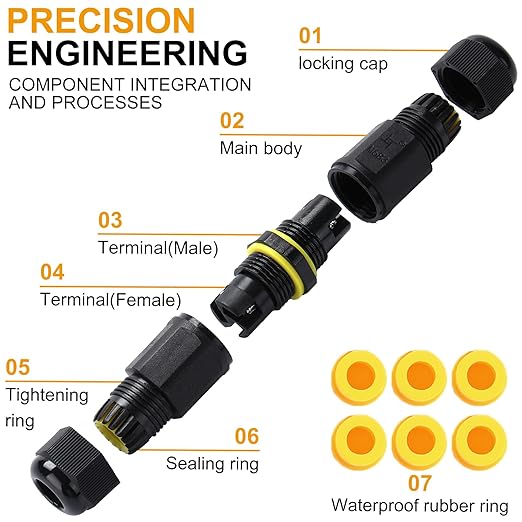 PRECISION
ENGINEERING
COMPONENT INTEGRATION AND PROCESSES

01
locking cap

02
Main body

03
Terminal(Male)

04
Terminal(Female)

05
Tightening ring

06
Sealing ring

07
Waterproof rubber ring