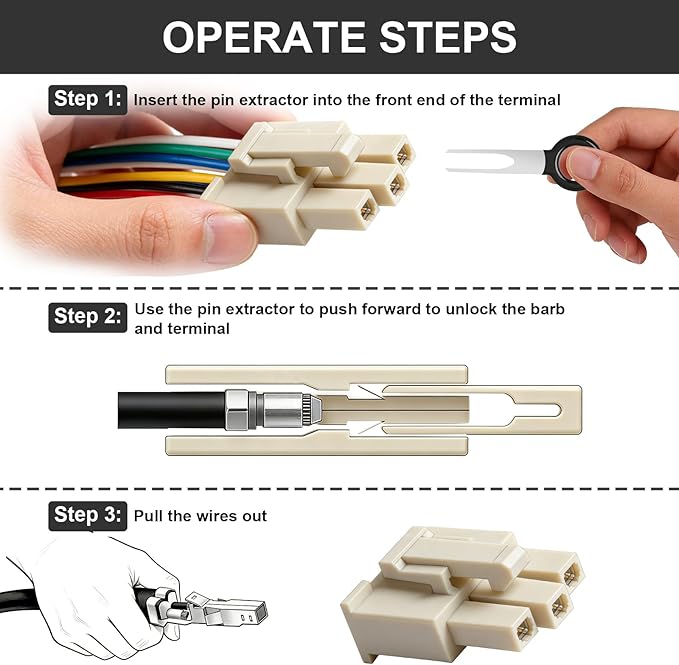 OPERATE STEPS

Step 1: Insert the pin extractor into the front end of the terminal

Step 2: Use the pin extractor to push forward to unlock the barb and terminal

Step 3: Pull the wires out