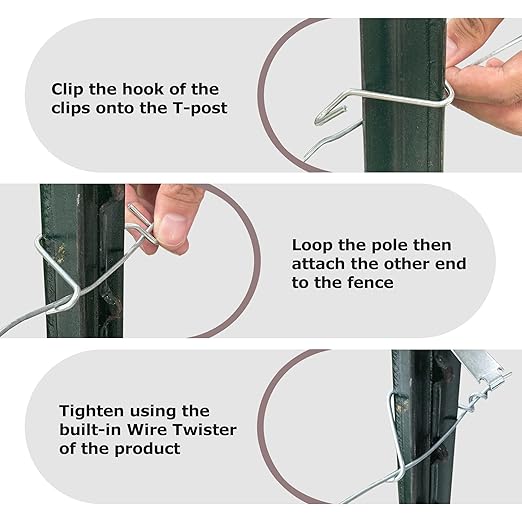 Clip the hook of the clips onto the T-post

Loop the pole then attach the other end to the fence

Tighten using the built-in Wire Twister of the product